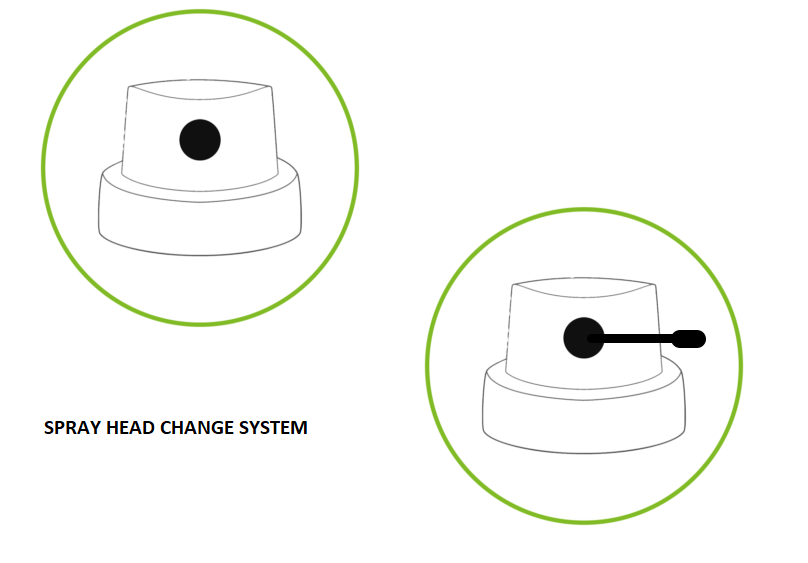 SPRAY HEAD CHANGE SYSTEM